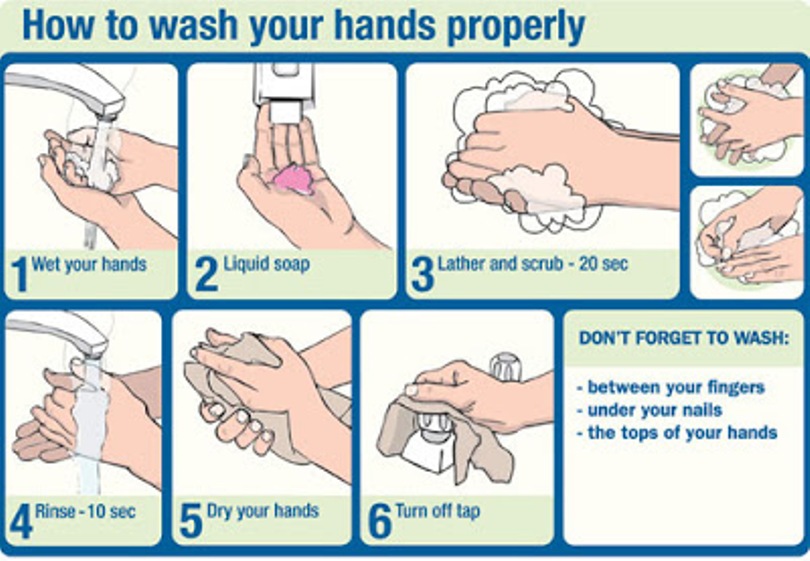 How to wash your hands properly

1 Wet your hands

2 Liquid soap

3 Lather and scrub - 20 sec

4 Rinse - 10 sec

5 Dry your hands

6 Turn off tap

DON'T FORGET TO WASH:

- between your fingers
- under your nails
- the tops of your hands